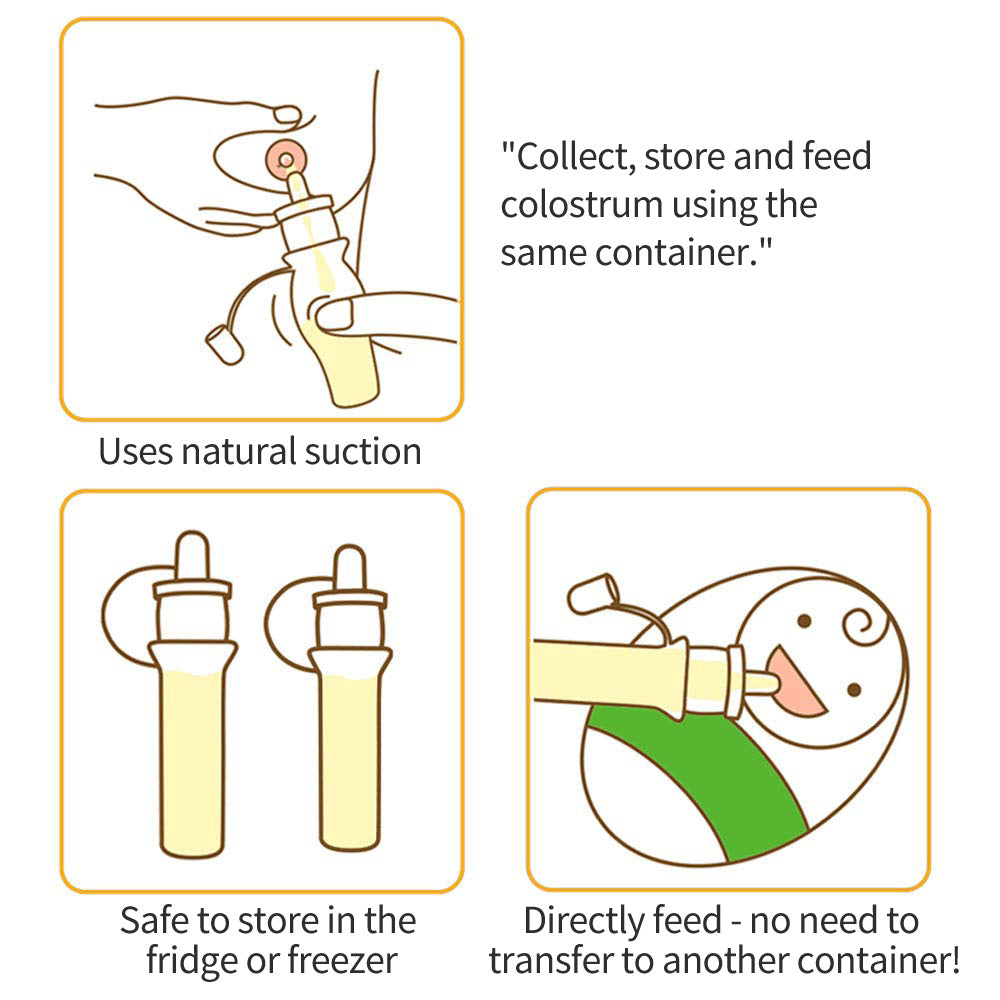 "Collect, store and feed colostrum using the same container."

Uses natural suction

Safe to store in the fridge or freezer

Directly feed - no need to transfer to another container!